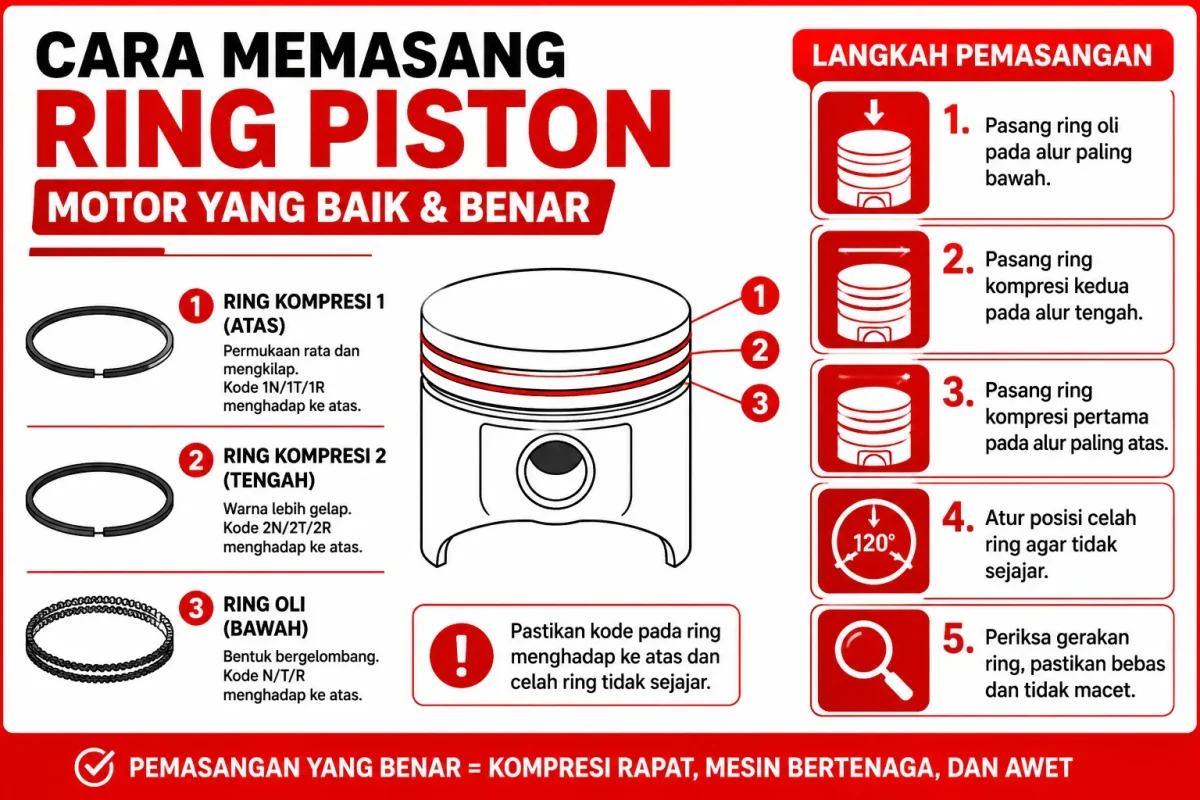 CARA MEMASANG
RING PISTON
MOTOR YANG BAIK & BENAR

1 RING KOMPRESI 1 (ATAS)
Permukaan rata dan mengkilap. Kode 1N/1T/1R menghadap ke atas.

2 RING KOMPRESI 2 (TENGAH)
Warna lebih gelap. Kode 2N/2T/2R menghadap ke atas.

3 RING OLI (BAWAH)
Bentuk bergelombang. Kode N/T/R menghadap ke atas.

1
2
3

! Pastikan kode pada ring menghadap ke atas dan celah ring tidak sejajar.

LANGKAH PEMASANGAN

1. Pasang ring oli pada alur paling bawah.

2. Pasang ring kompresi kedua pada alur tengah.

3. Pasang ring kompresi pertama pada alur paling atas.

120°
4. Atur posisi celah ring agar tidak sejajar.

5. Periksa gerakan ring, pastikan bebas dan tidak macet.

PEMASANGAN YANG BENAR = KOMPRESI RAPAT, MESIN BERTENAGA, DAN AWET